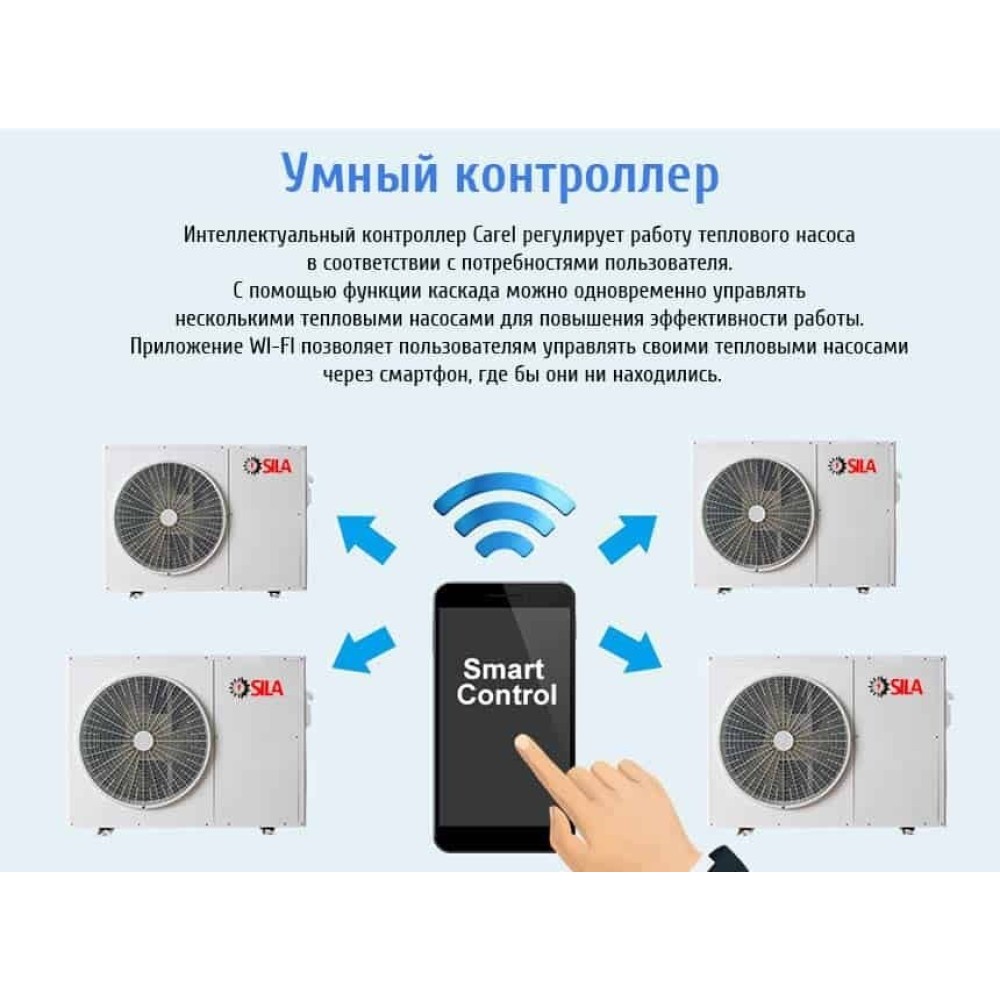 Умный контроллер

Интеллектуальный контроллер Carel регулирует работу теплового насоса в соответствии с потребностями пользователя. С помощью функции каскада можно одновременно управлять несколькими тепловыми насосами для повышения эффективности работы. Приложение WI-FI позволяет пользователям управлять своими тепловыми насосами через смартфон, где бы они ни находились.

SILA

SILA

SILA

SILA

Smart Control