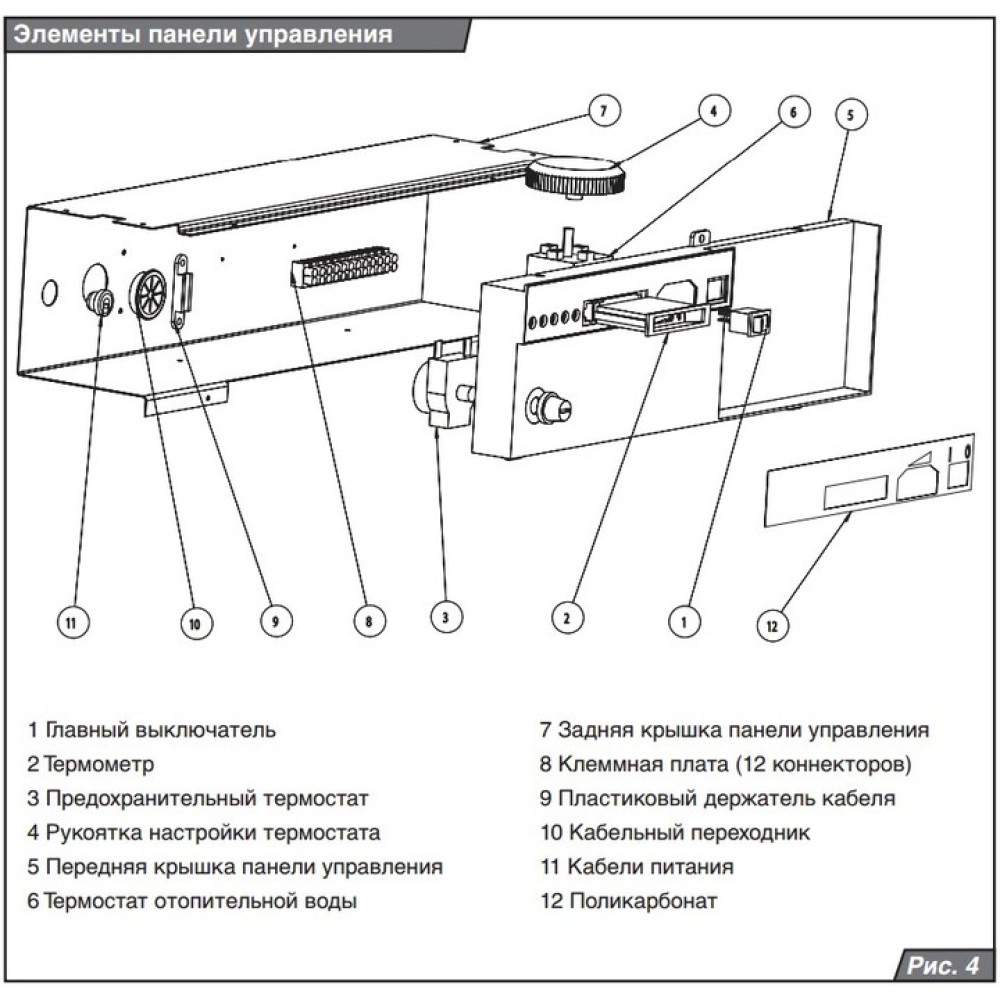 Элементы панели управления

7 4 6 5

11 10 9 8 3 2 1 12

1 Главный выключатель
2 Термометр
3 Предохранительный термостат
4 Рукоятка настройки термостата
5 Передняя крышка панели управления
6 Термостат отопительной воды

7 Задняя крышка панели управления
8 Клеммная плата (12 коннекторов)
9 Пластиковый держатель кабеля
10 Кабельный переходник
11 Кабели питания
12 Поликарбонат

Рис. 4