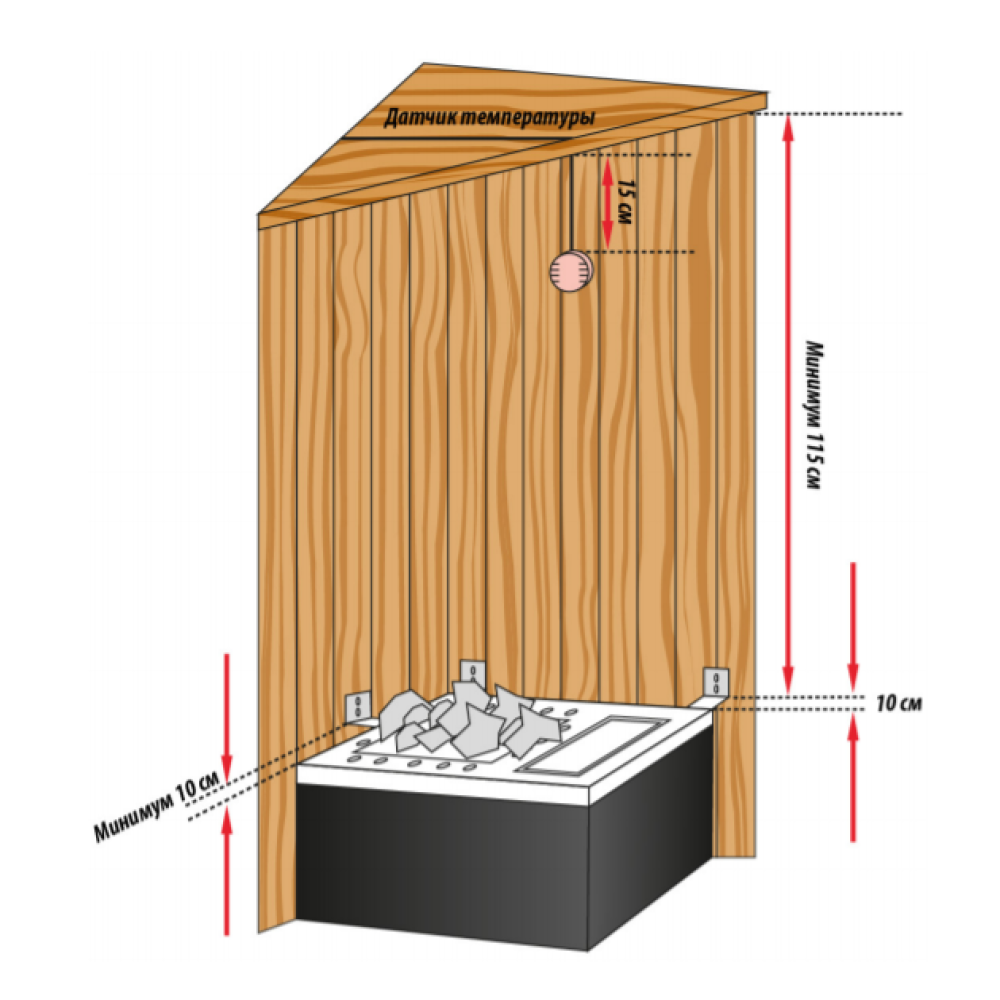 Датчик температуры

15 см

Минимум 115 см

10 см

Минимум 10 см