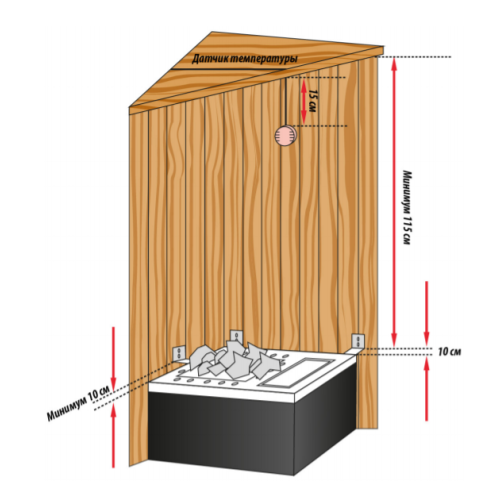 Датчик температуры

15 см

Минимум 115 см

10 см

Минимум 10 см