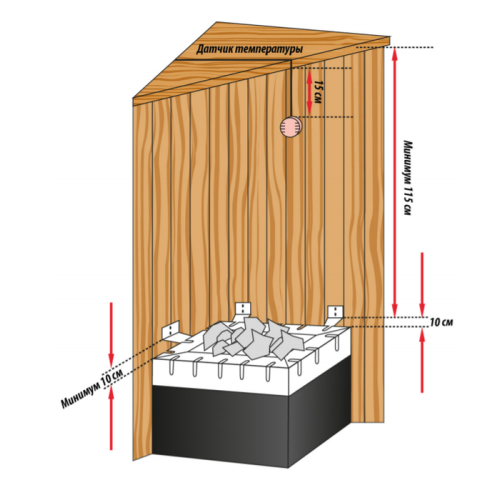 Датчик температуры

15 см

Минимум 115 см

10 см

Минимум 10 см