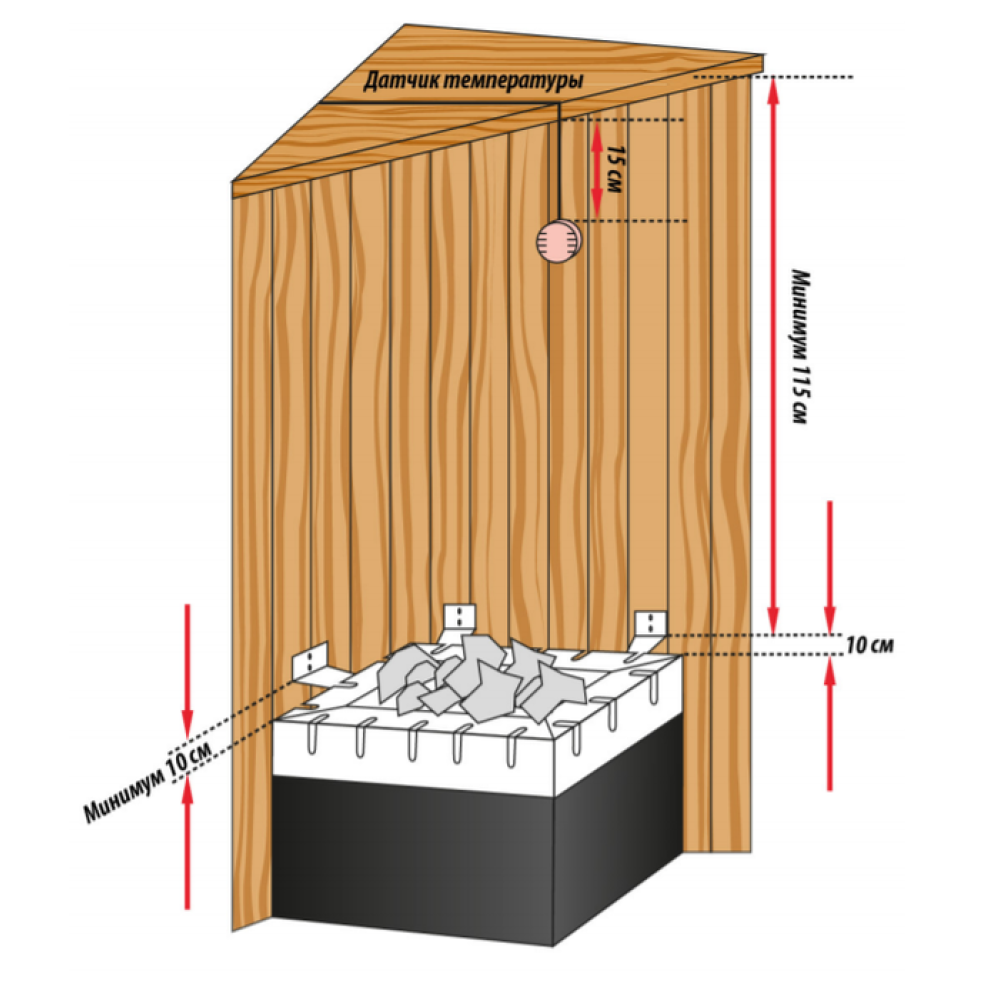 Датчик температуры

15 см

Минимум 115 см

10 см

Минимум 10 см