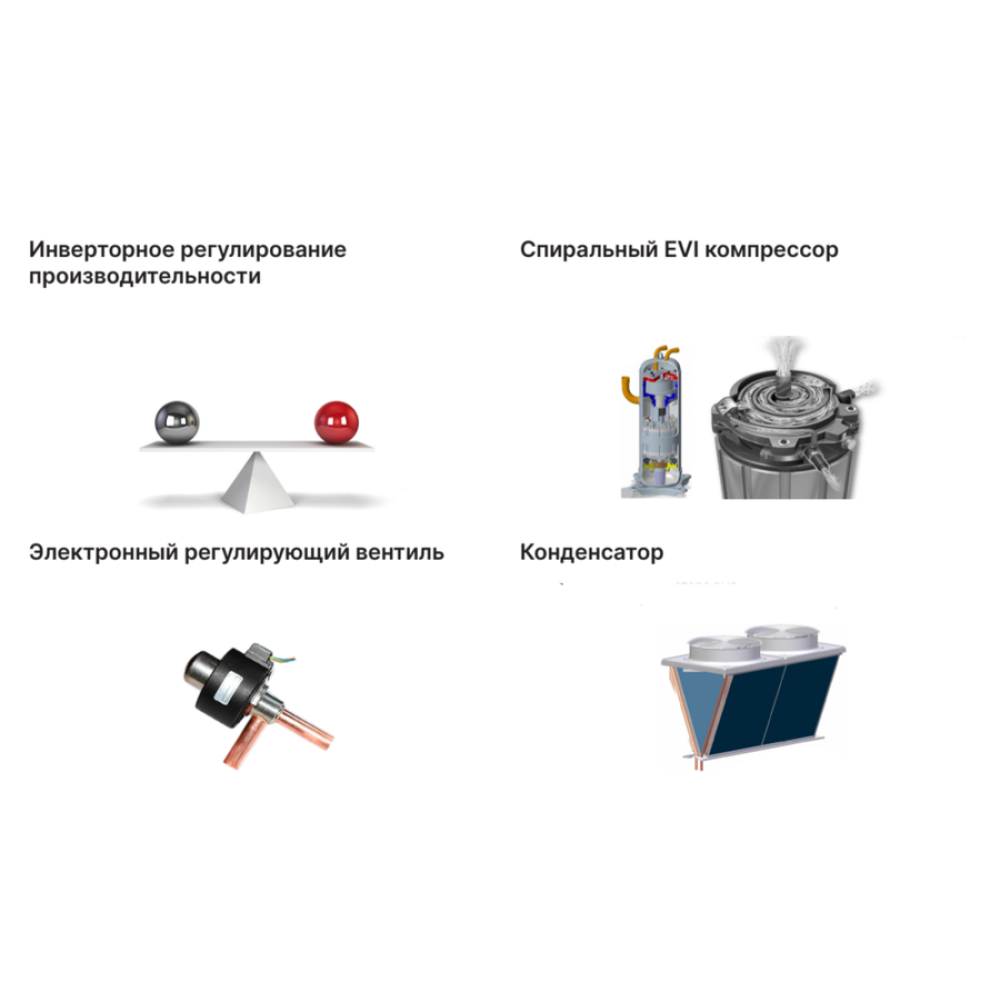 Инверторное регулирование производительности

Спиральный EVI компрессор

Электронный регулирующий вентиль

Конденсатор