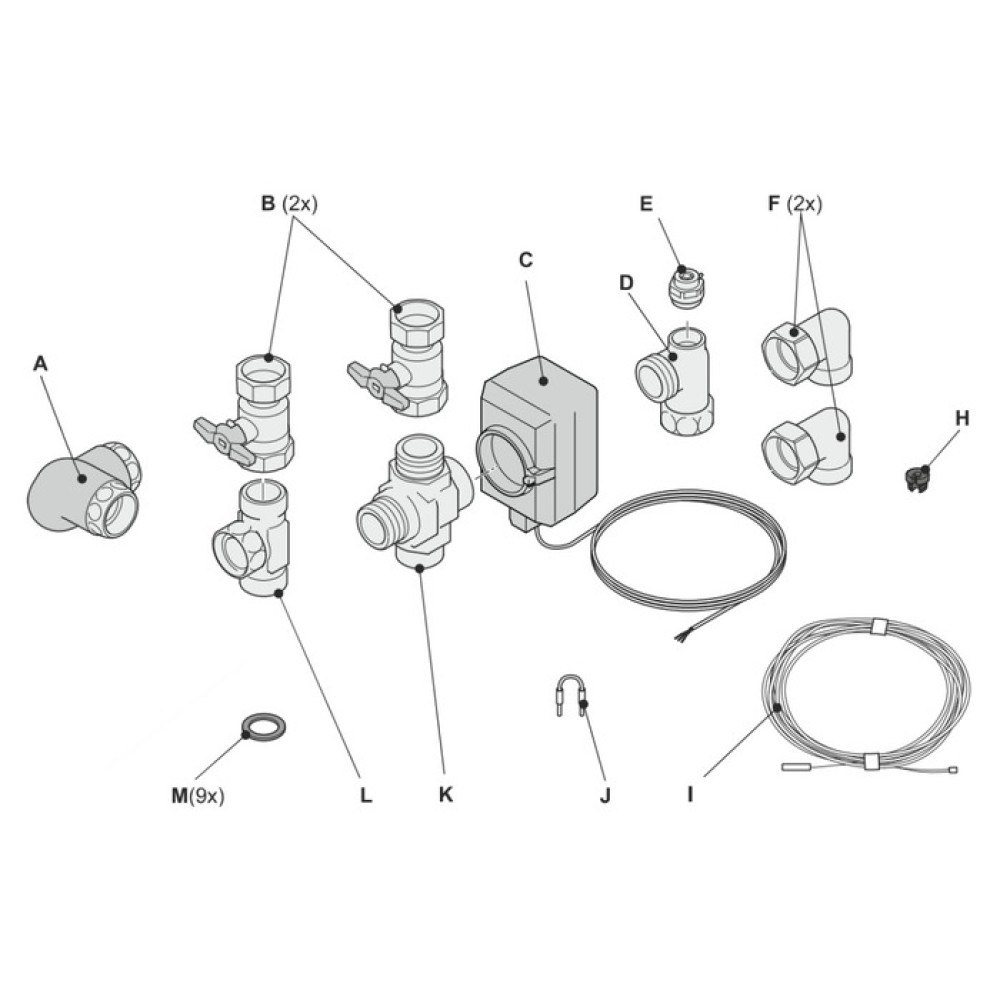 B (2x)
E
F (2x)
C
D
A
H
M(9x)
L
K
J
I