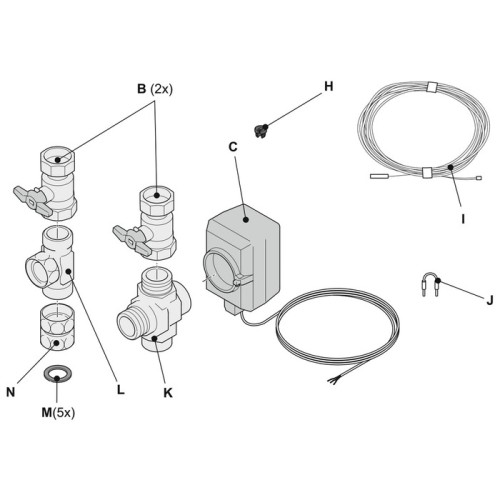 B (2x)
H
C
I
J
N
L
K
M(5x)