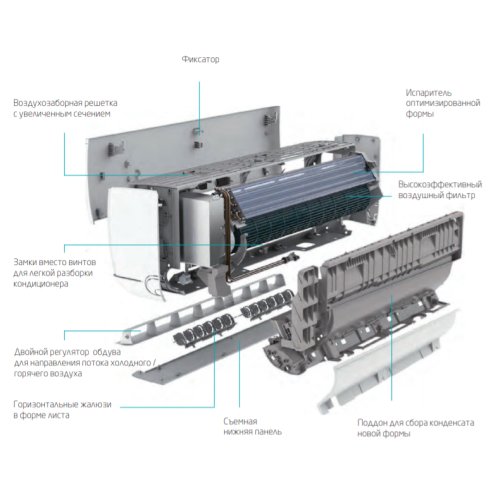 Фиксатор

Воздухозаборная решетка с увеличенным сечением

Испаритель оптимизированной формы

Высокоэффективный воздушный фильтр

Замки вместо винтов для легкой разборки кондиционера

Двойной регулятор обдува для направления потока холодного / горячего воздуха

Горизонтальные жалюзи в форме листа

Съемная нижняя панель

Поддон для сбора конденсата новой формы