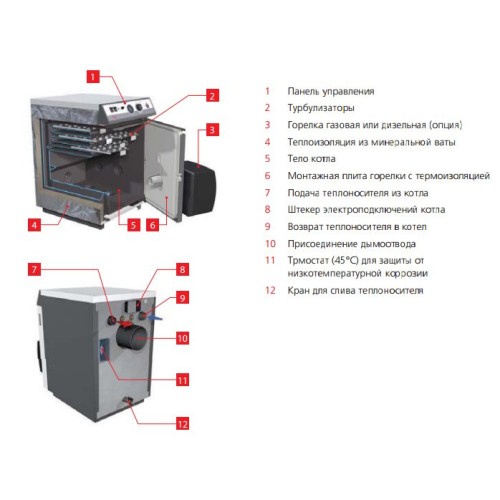 1
2
3
4
5
6

7
8
9
10
11
12

1 Панель управления
2 Турбулизаторы
3 Горелка газовая или дизельная (опция)
4 Теплоизоляция из минеральной ваты
5 Тело котла
6 Монтажная плита горелки с термоизоляцией
7 Подача теплоносителя из котла
8 Штекер электроподключений котла
9 Возврат теплоносителя в котел
10 Присоединение дымоотвода
11 Трмостат (45°C) для защиты от низкотемпературной коррозии
12 Кран для слива теплоносителя