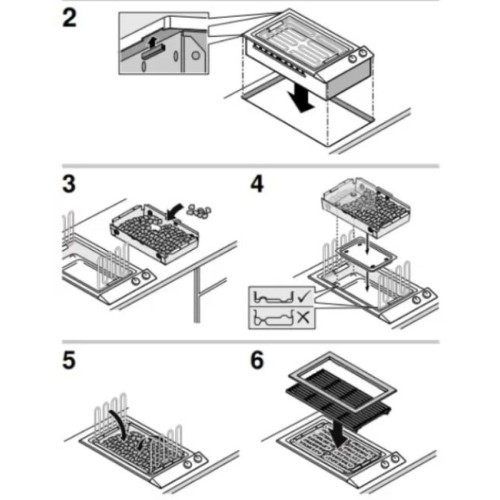 2

3

4

5

6