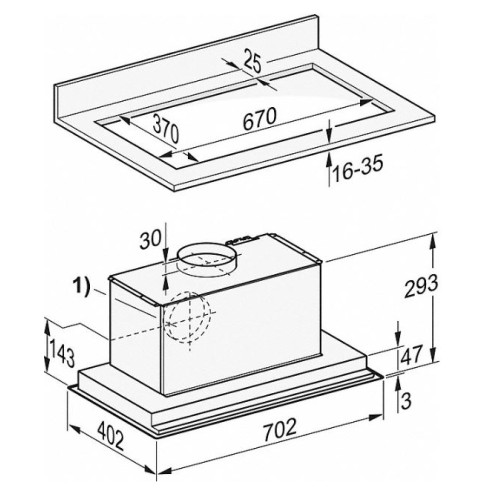 25
370
670
16-35
30
1)
293
143
47
3
402
702