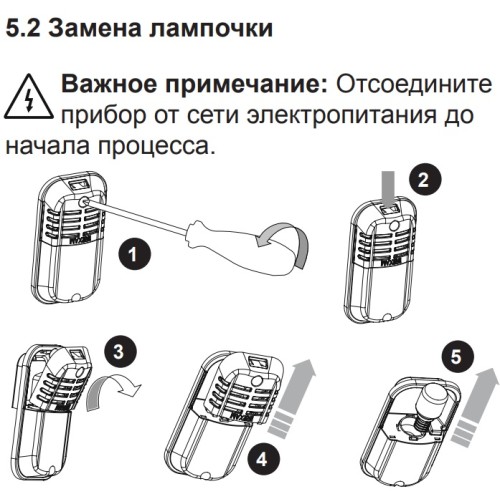 5.2 Замена лампочки

Важное примечание: Отсоедините прибор от сети электропитания до начала процесса.

1

2

3

4

5