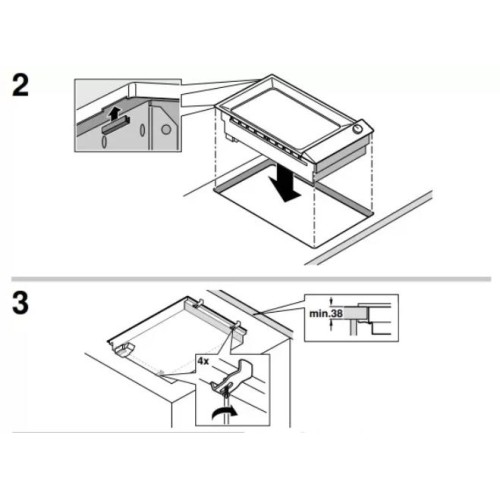 2

3

min.38

4x