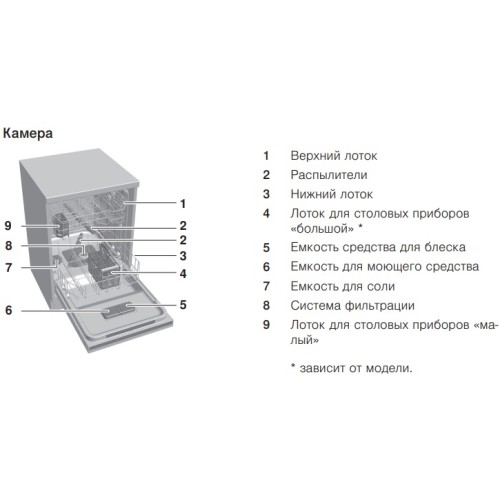 Камера

1
9
2
8
2
3
7
4
6
5

1 Верхний лоток
2 Распылители
3 Нижний лоток
4 Лоток для столовых приборов «большой» *
5 Емкость средства для блеска
6 Емкость для моющего средства
7 Емкость для соли
8 Система фильтрации
9 Лоток для столовых приборов «малый»

* зависит от модели.