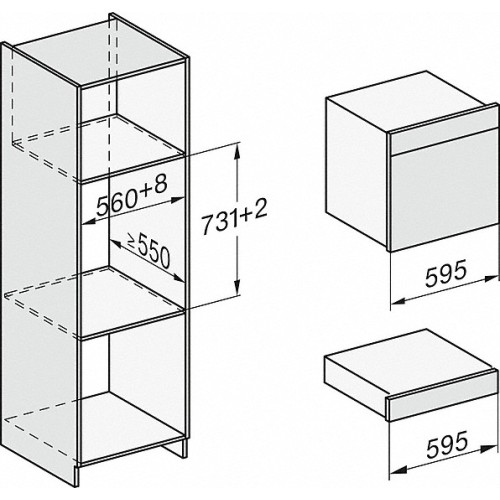 560+8

731+2

≥550

595

595