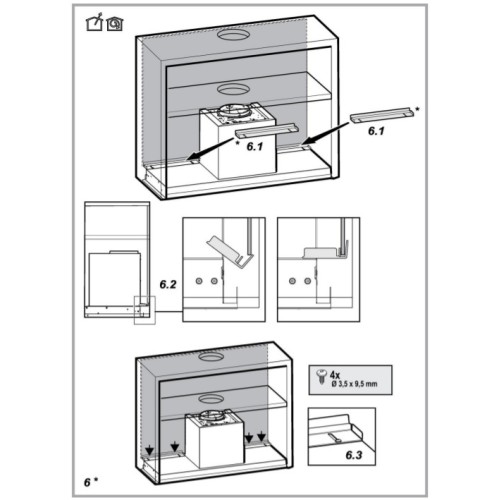 *
6.1
*
6.1
6.2
4x
Ø 3,5 x 9,5 mm
6.3
6 *