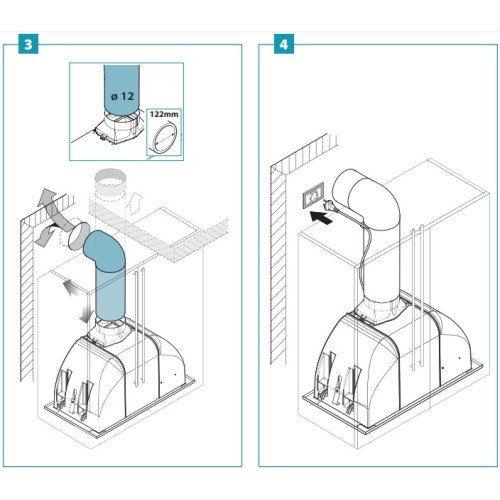 3

ø 12

122mm

4