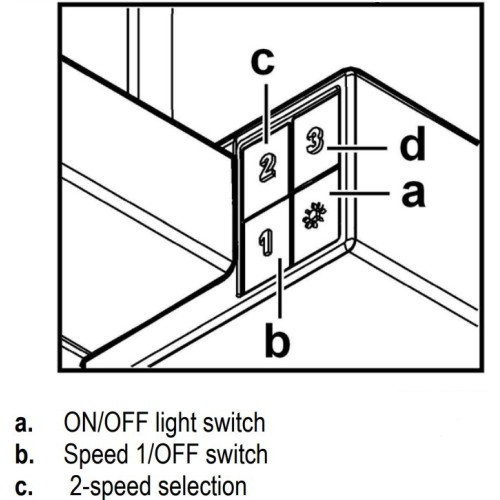 c
2
3
d
a
1
b

a. ON/OFF light switch
b. Speed 1/OFF switch
c. 2-speed selection