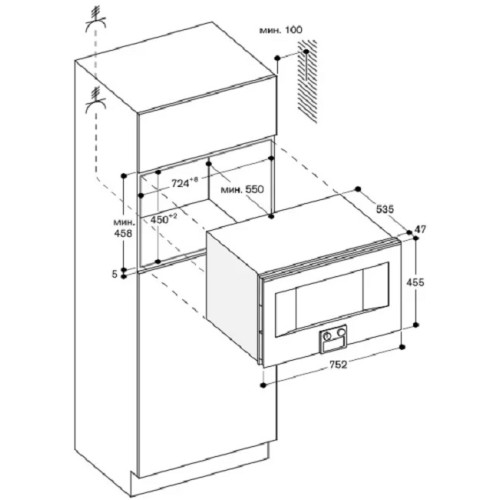 мин. 100

$724^{+8}$

мин. 550

мин.
458

$450^{+2}$

5

535

47

455

752