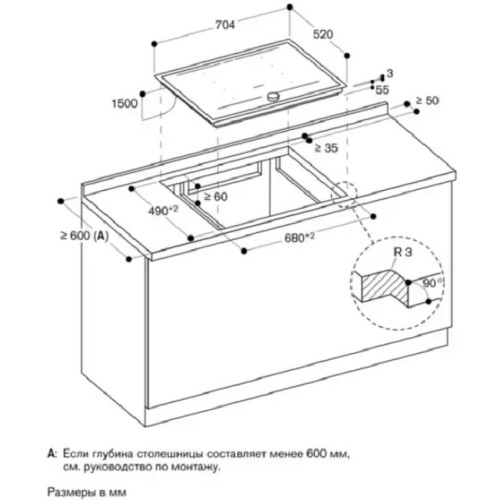 704
520
3
55
1500
≥ 50
≥ 35
≥ 60
$490^{+2}$
≥ 600 (A)
$680^{+2}$
R 3
90°

A: Если глубина столешницы составляет менее 600 мм, см. руководство по монтажу.

Размеры в мм