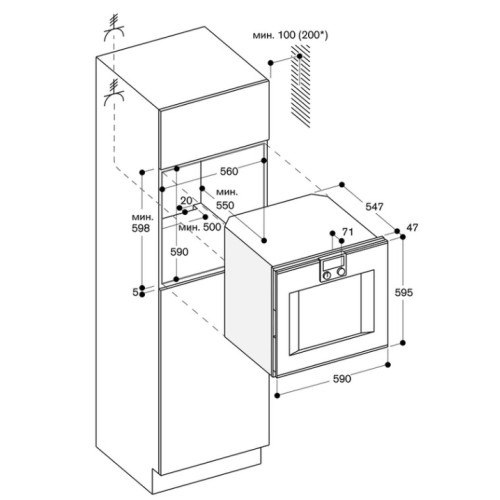 мин. 100 (200*)

560

мин.
550

20

мин.
598

мин. 500

590

5

547

47

71

595

590