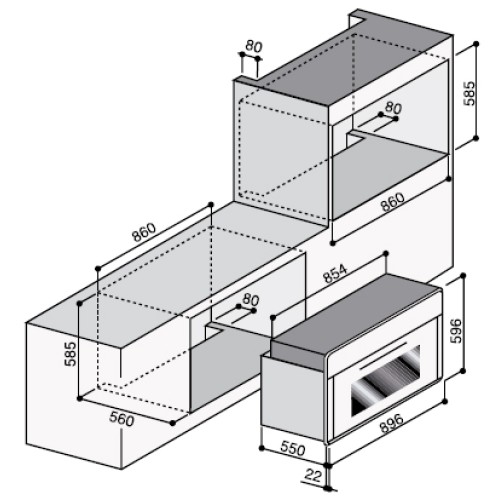 80
585
80
860
860
854
80
596
585
560
896
550
22