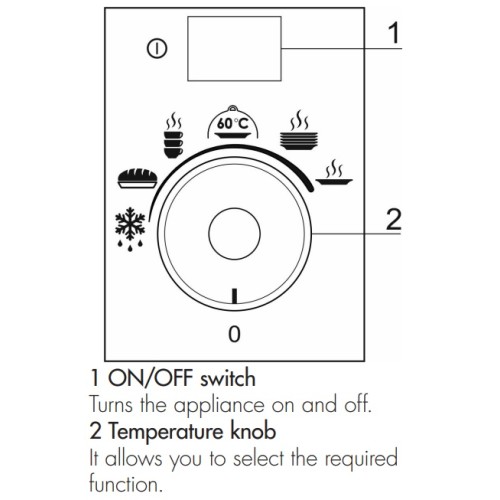 1

60°C

2

0

1 ON/OFF switch
Turns the appliance on and off.
2 Temperature knob
It allows you to select the required function.