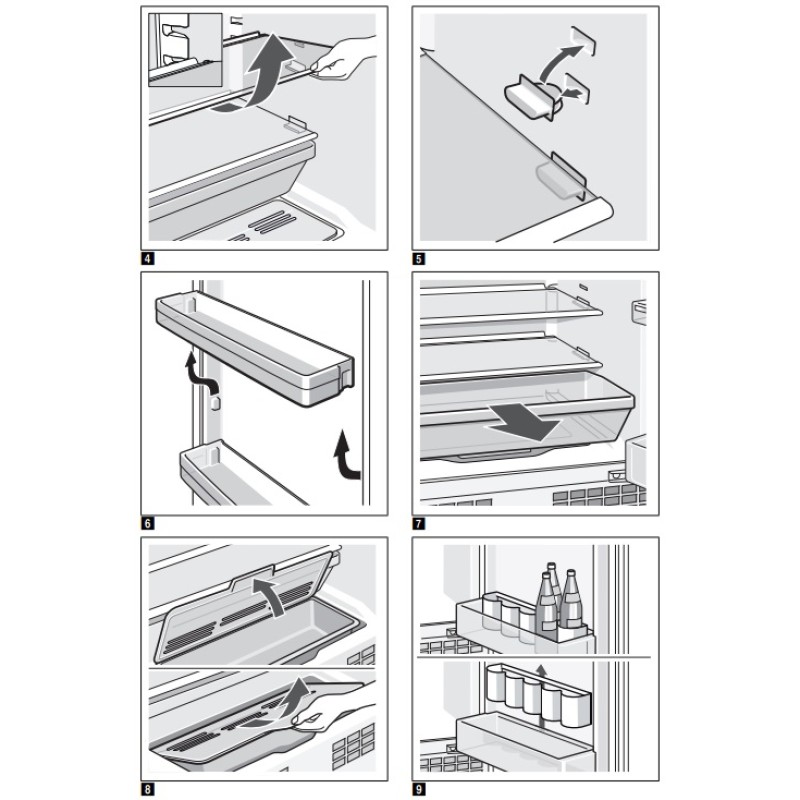 4

5

6

7

8

9