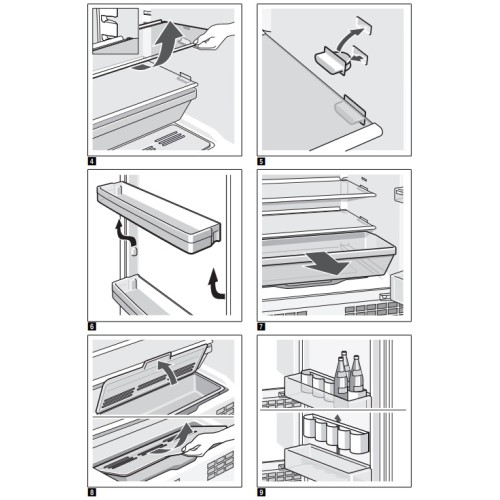 4

5

6

7

8

9