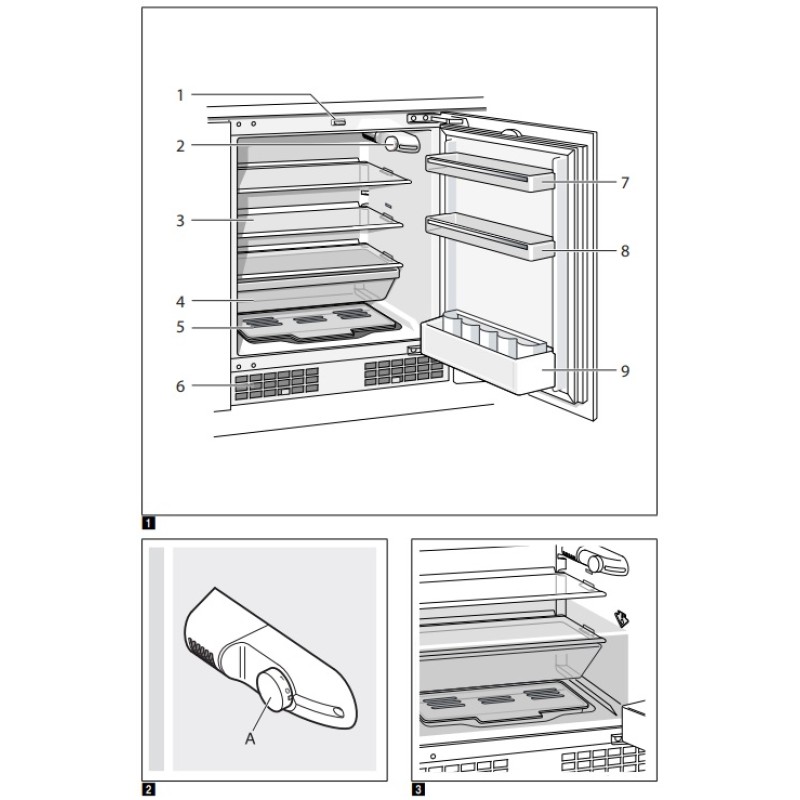 1
2
3
4
5
6
7
8
9

1

A

2

3