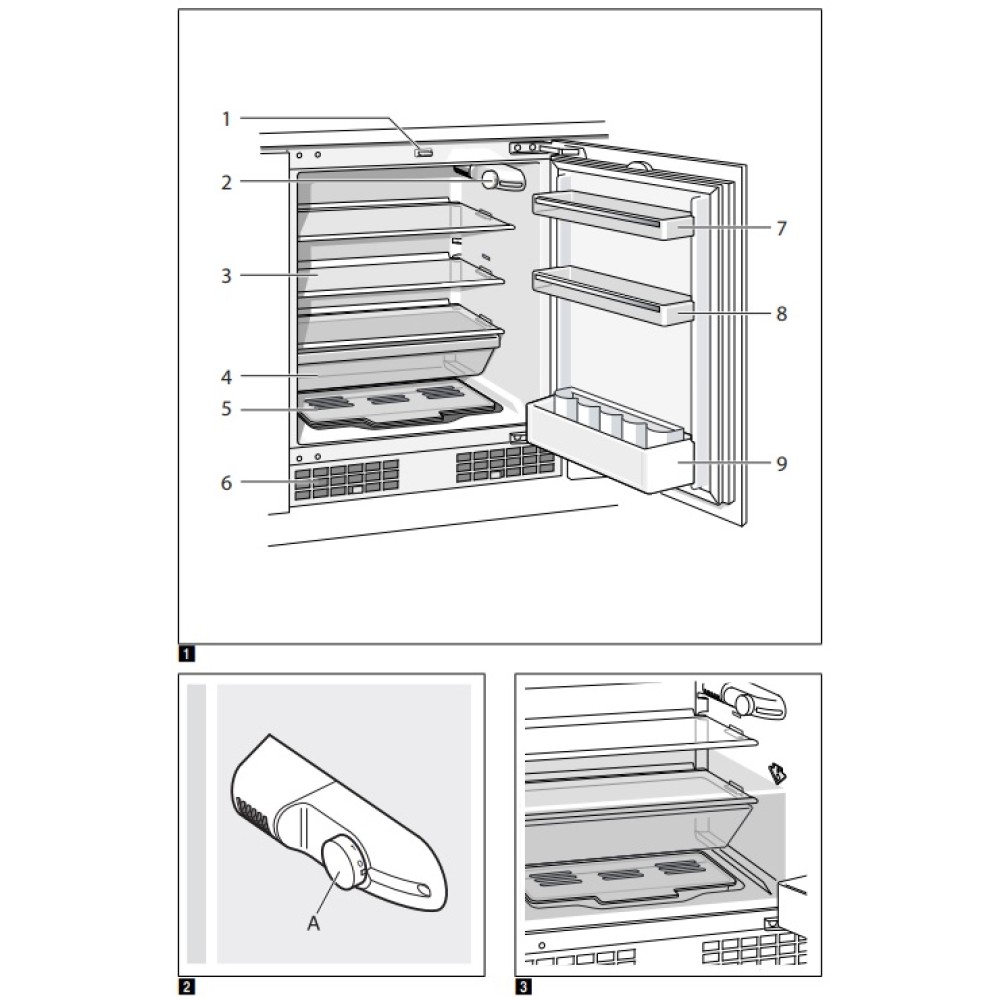 1
2
3
4
5
6
7
8
9
1
A
2
3