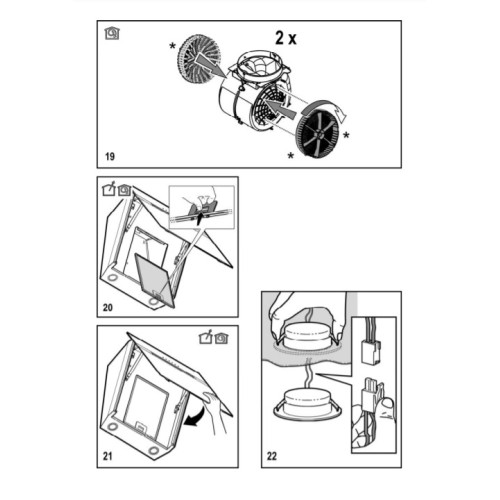 2 x

*

*

*

19

20

21

22