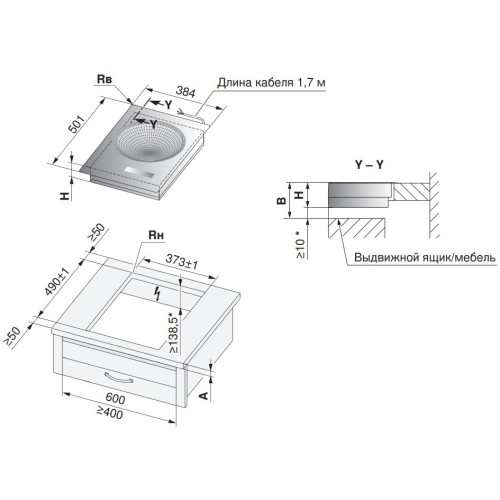 Rв
384
Длина кабеля 1,7 м
Y
Y
501
H

Y – Y
B
H
≥10 *
Выдвижной ящик/мебель

≥50
Rн
373±1
490±1
≥50
≥138,5*
A
600
≥400