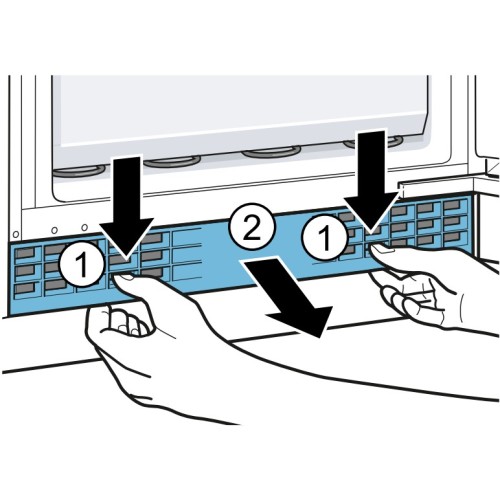 1
2
1