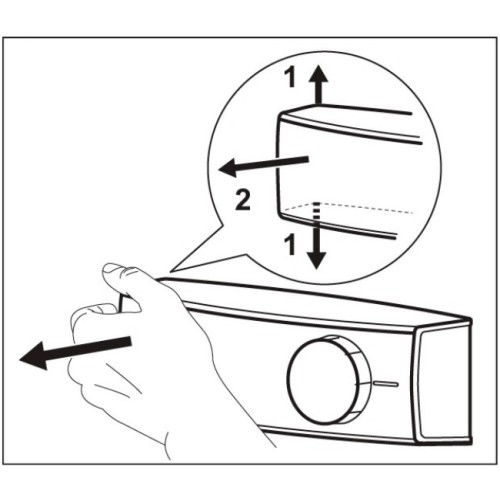 1
2
1