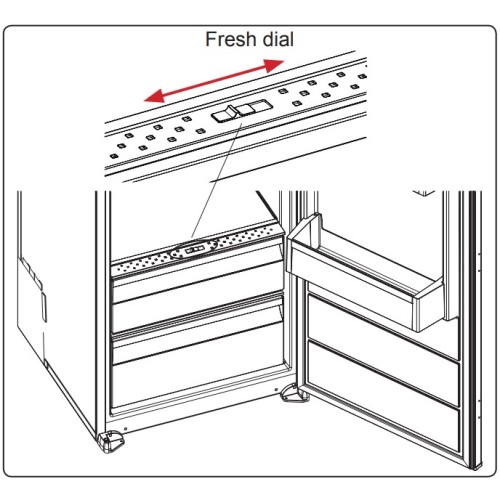 Fresh dial