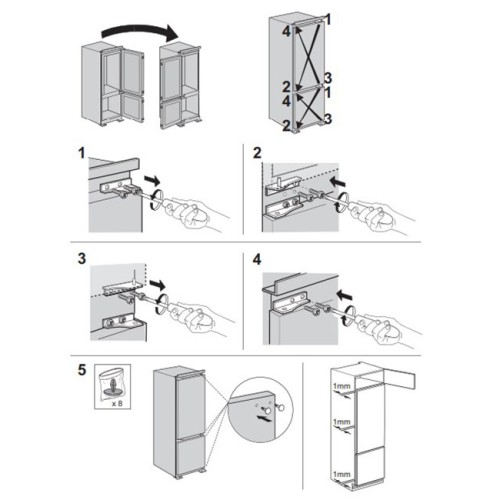 1
4
3
2
1
4
3
2

1

2

3

4

5

x 8

1mm
1mm
1mm