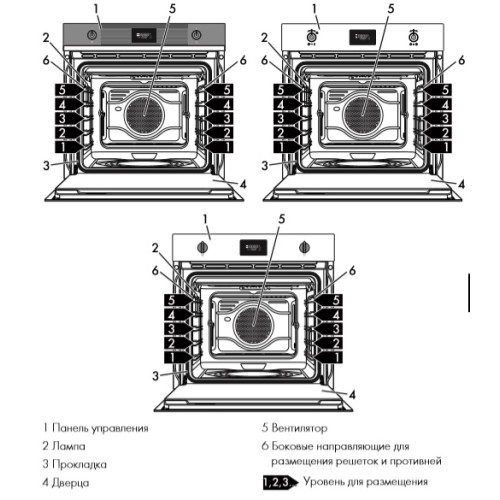 1
5
2
6
6
5
5
4
4
3
3
2
2
1
1
3
4

1
5
2
6
6
5
5
4
4
3
3
2
2
1
1
3
4

1
5
2
6
6
5
5
4
4
3
3
2
2
1
1
3
4

1 Панель управления
2 Лампа
3 Прокладка
4 Дверца

5 Вентилятор
6 Боковые направляющие для размещения решеток и противней
1,2,3... Уровень для размещения