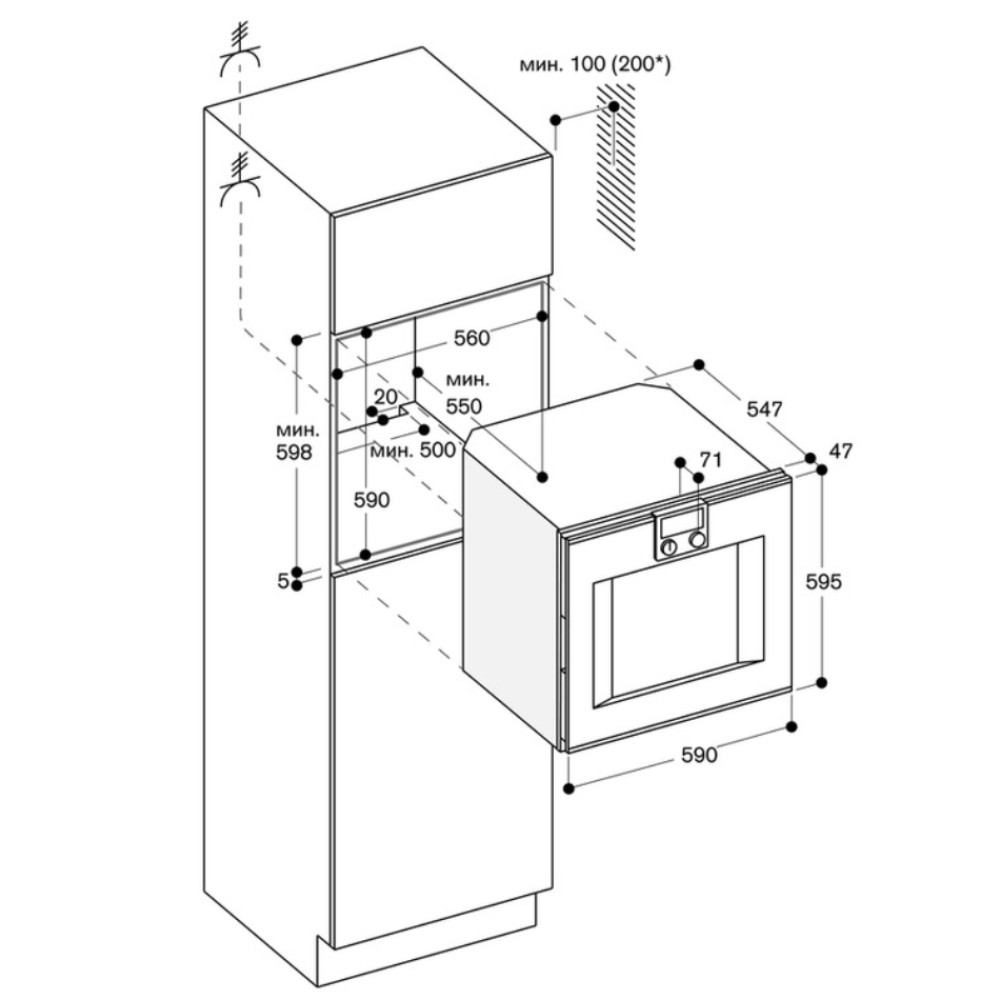 мин. 100 (200*)

560

мин. 550

20

мин. 598

мин. 500

590

5

547

47

71

595

590