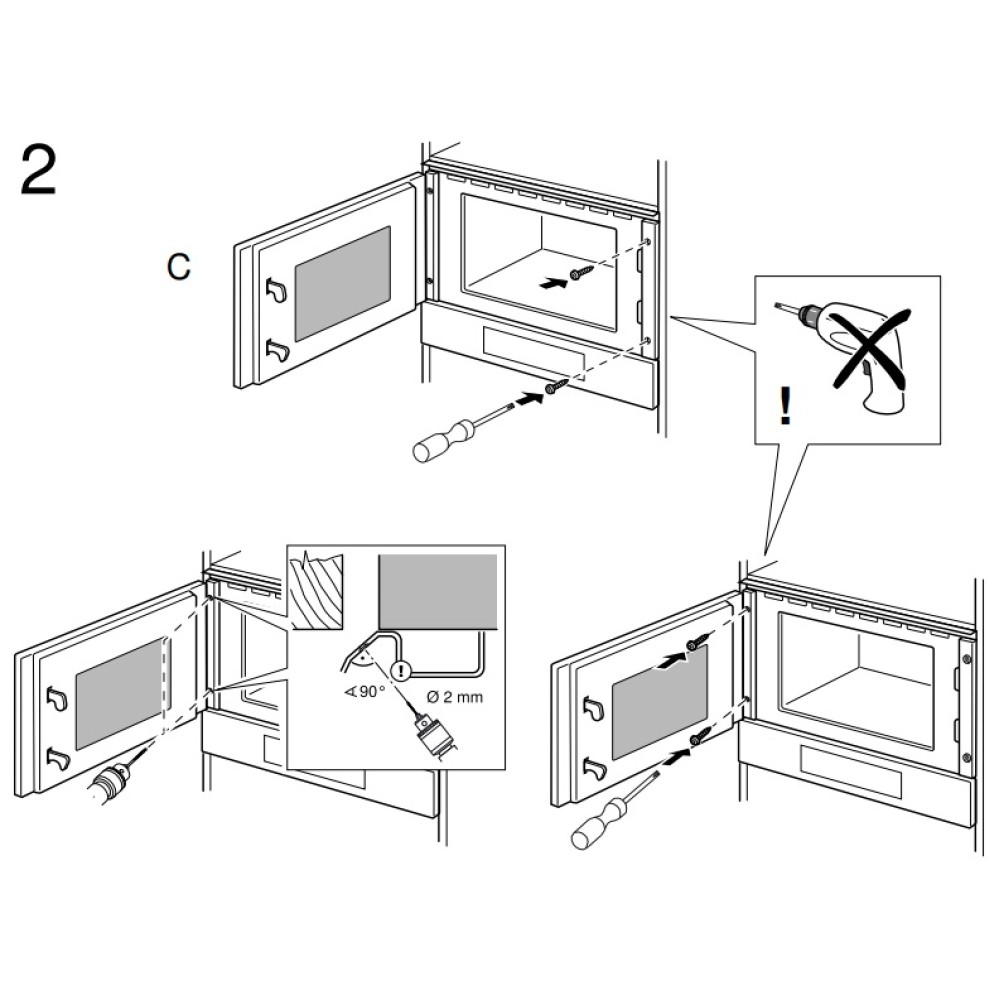 2

C

!

!

∢90°

Ø 2 mm