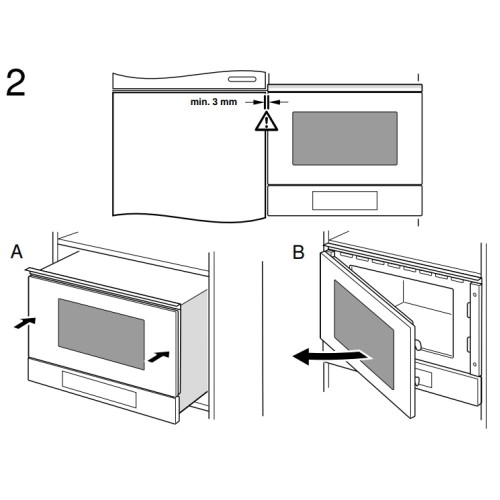 2

min. 3 mm

A

B