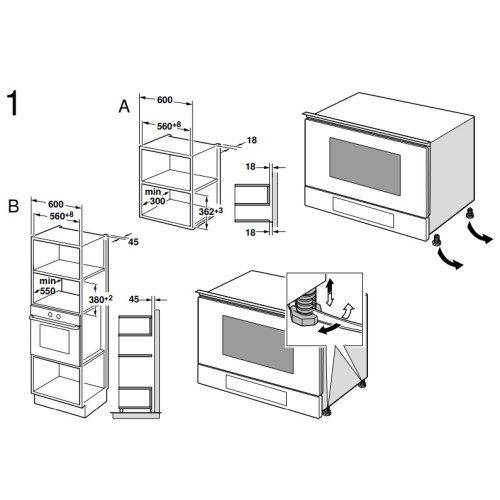 1

A

600

$560^{+8}$

18

18

min 300

$362^{+3}$

18

B

600

$560^{+8}$

45

min 550

$380^{+2}$

45