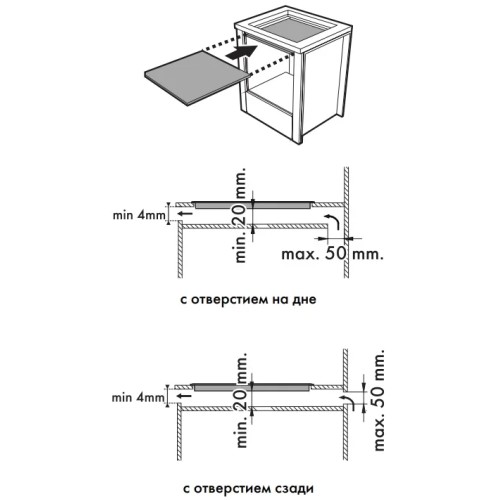 min 4mm
min. 20 mm.
max. 50 mm.

с отверстием на дне

min 4mm
min. 20 mm.
max. 50 mm.

с отверстием сзади