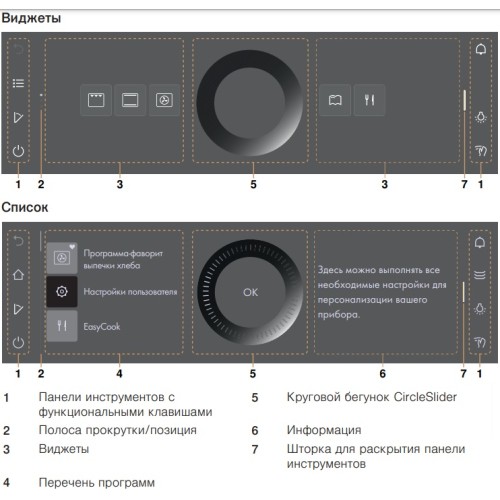 Виджеты

1 2 3 5 3 7 1

Список

Программа-фаворит выпечки хлеба

Настройки пользователя

EasyCook

OK

Здесь можно выполнять все необходимые настройки для персонализации вашего прибора.

1 2 4 5 6 7 1

1 Панели инструментов с функциональными клавишами

2 Полоса прокрутки/позиция

3 Виджеты

4 Перечень программ

5 Круговой бегунок CircleSlider

6 Информация

7 Шторка для раскрытия панели инструментов