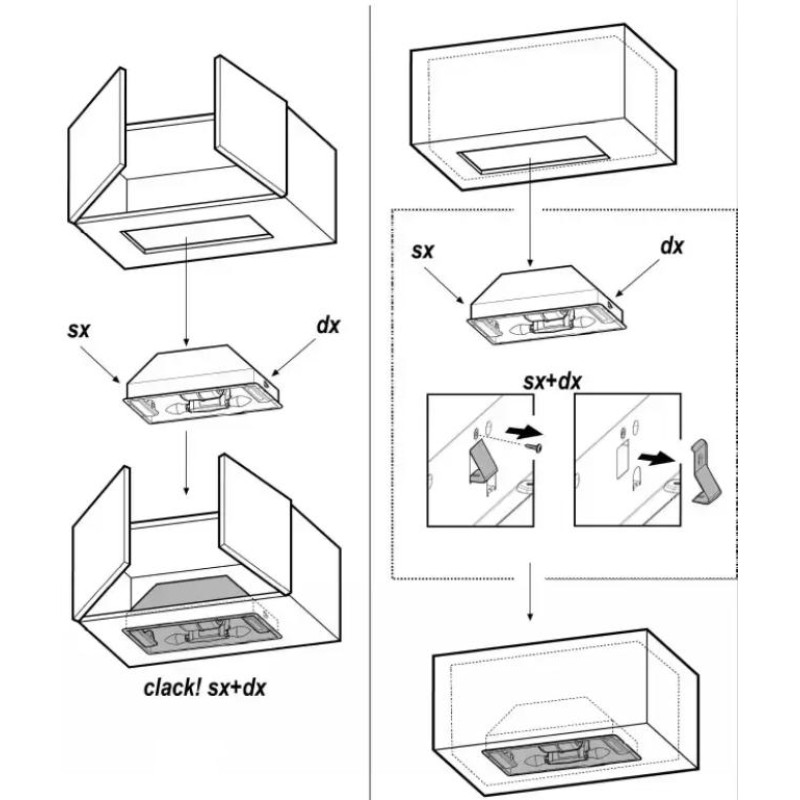 sx

dx

clack! sx+dx

sx

dx

sx+dx