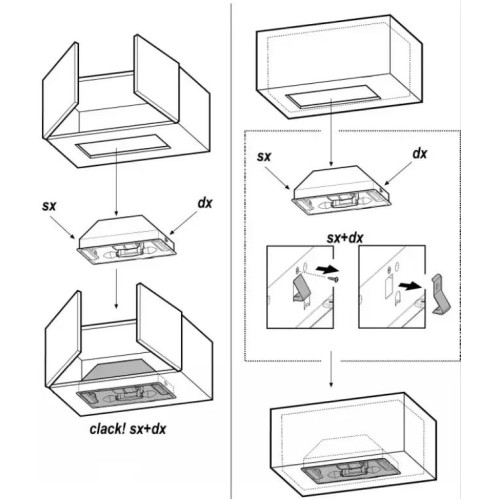 sx

dx

clack! sx+dx

sx

dx

sx+dx