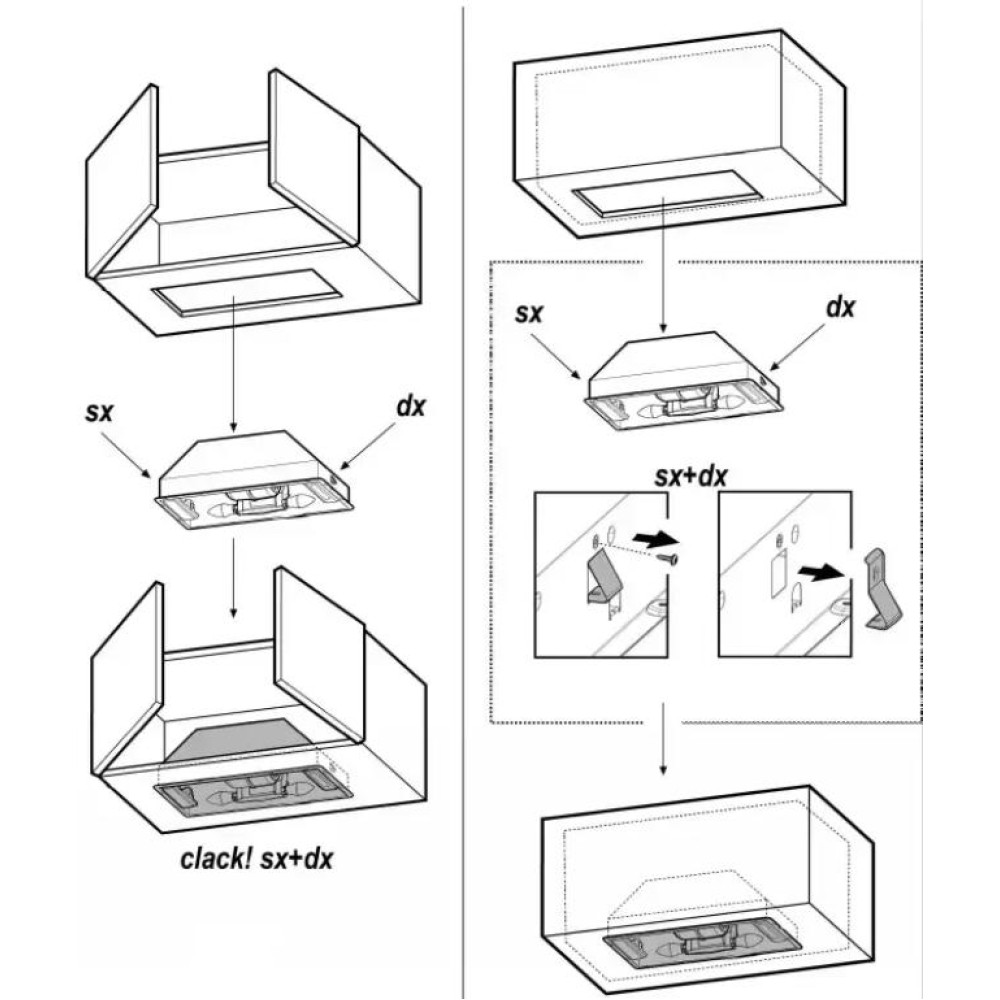 sx

dx

clack! sx+dx

sx

dx

sx+dx