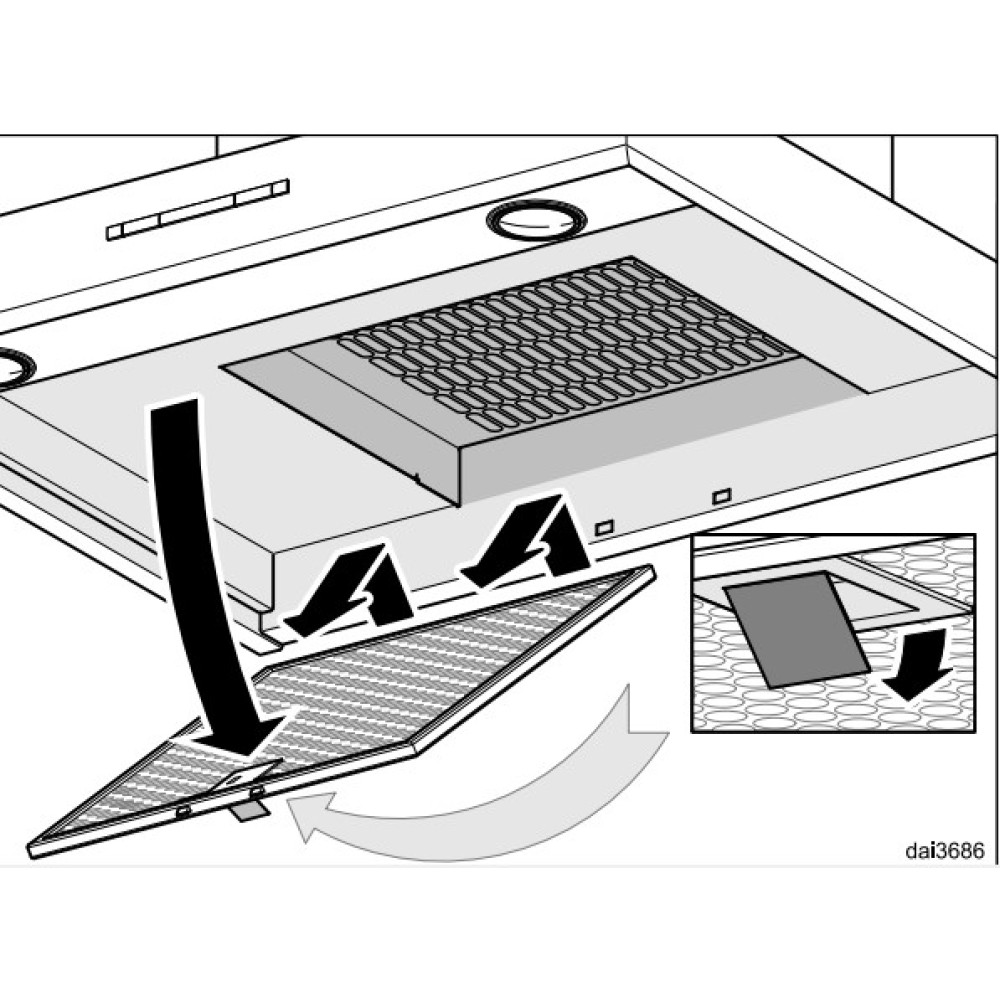 dai3686