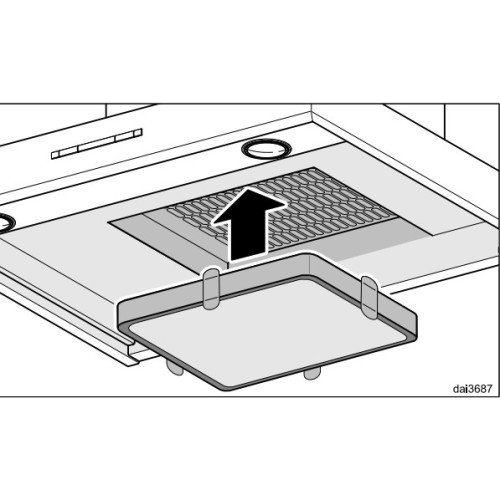 dai3687