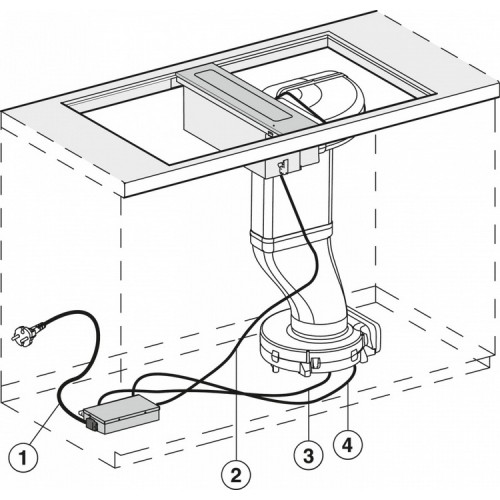 1
2
3
4