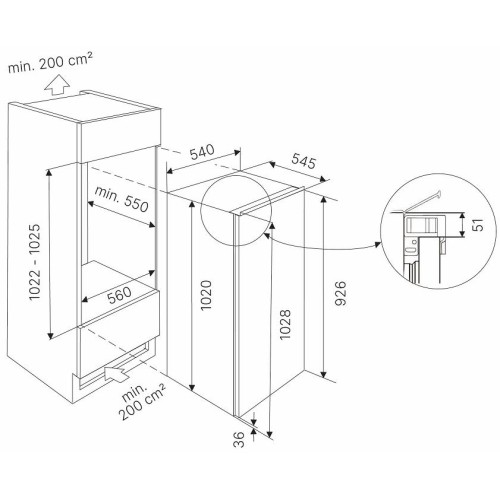 min. 200 cm²

540

545

min. 550

1022 - 1025

560

1020

1028

926

51

min. 200 cm²

36