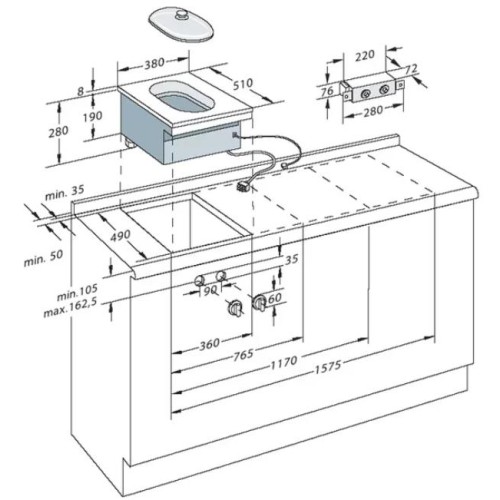 380
510
8
190
280
220
72
76
280
min. 35
490
min. 50
35
min.105
max.162,5
90
60
360
765
1170
1575